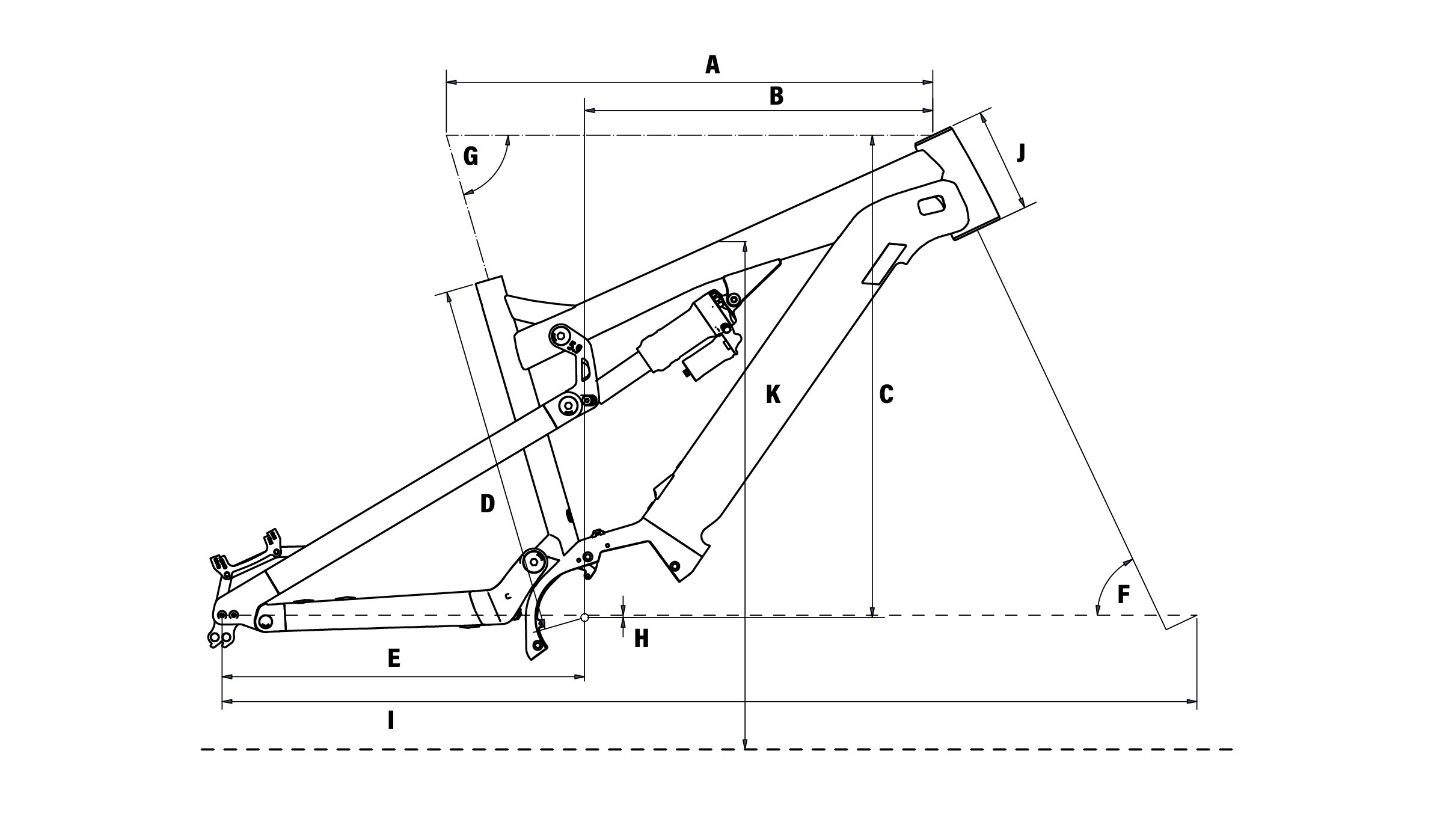 A
B
G
J
K
C
D
F
H
E
I